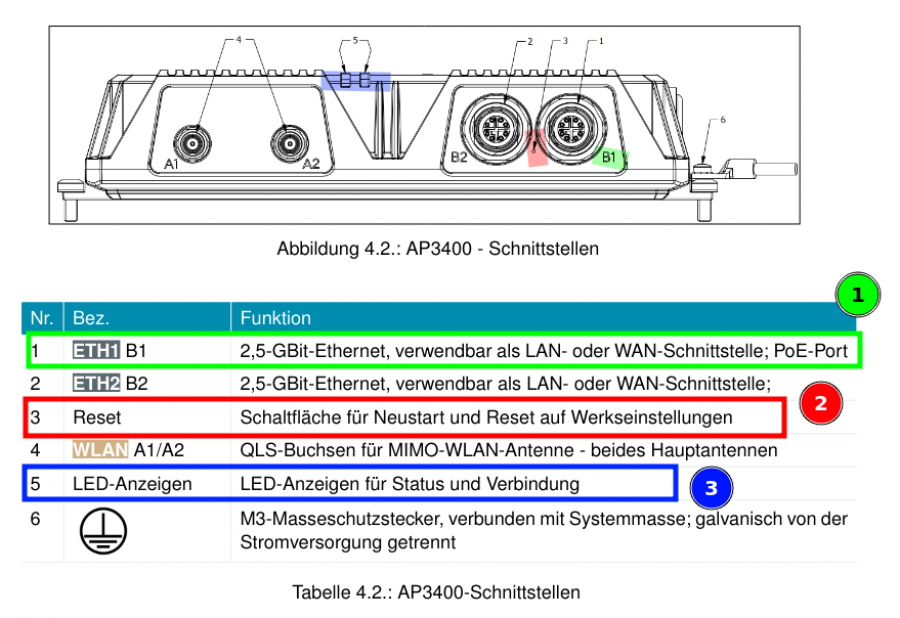 4 5 2 3 1 6

A1 A2 B2 B1

Abbildung 4.2.: AP3400 - Schnittstellen

1

| Nr. | Bez. | Funktion |
|---|---|---|
| 1 | ETH1 B1 | 2,5-GBit-Ethernet, verwendbar als LAN- oder WAN-Schnittstelle; PoE-Port |
| 2 | ETH2 B2 | 2,5-GBit-Ethernet, verwendbar als LAN- oder WAN-Schnittstelle; |
| 3 | Reset | Schaltfläche für Neustart und Reset auf Werkseinstellungen |
| 4 | WLAN A1/A2 | QLS-Buchsen für MIMO-WLAN-Antenne - beides Hauptantennen |
| 5 | LED-Anzeigen | LED-Anzeigen für Status und Verbindung |
| 6 | | M3-Masseschutzstecker, verbunden mit Systemmasse; galvanisch von der Stromversorgung getrennt |

2

3

Tabelle 4.2.: AP3400-Schnittstellen